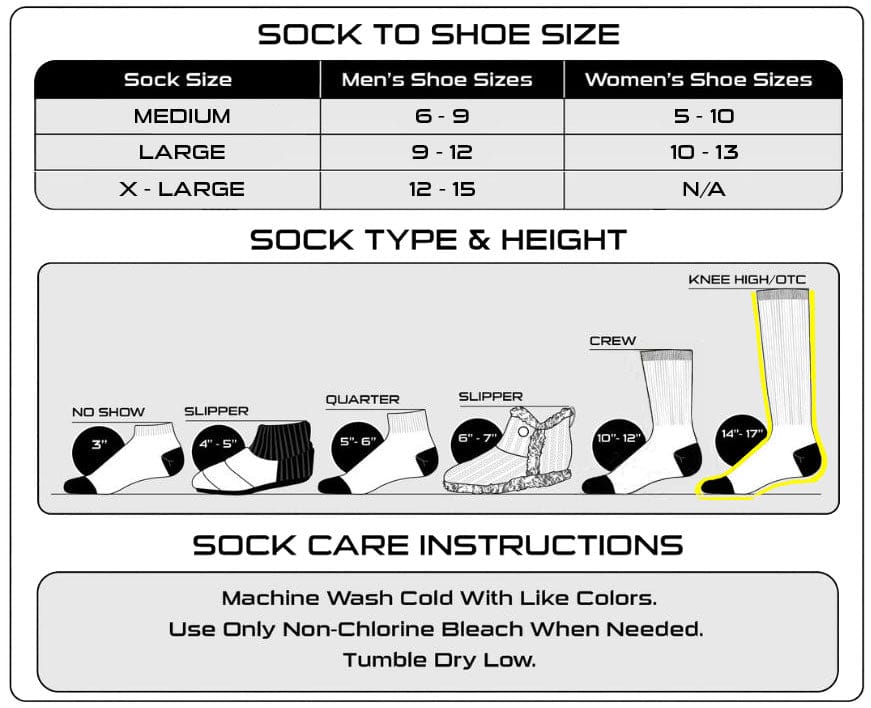 SOCK TO SHOE SIZE

| Sock Size | Men's Shoe Sizes | Women's Shoe Sizes |
|---|---|---|
| MEDIUM | 6 - 9 | 5 - 10 |
| LARGE | 9 - 12 | 10 - 13 |
| X - LARGE | 12 - 15 | N/A |

SOCK TYPE & HEIGHT

NO SHOW
3"

SLIPPER
4" - 5"

QUARTER
5"- 6"

SLIPPER
6" - 7"

CREW
10"- 12"

KNEE HIGH/OTC
14"- 17"

SOCK CARE INSTRUCTIONS

Machine Wash Cold With Like Colors.
Use Only Non-Chlorine Bleach When Needed.
Tumble Dry Low.